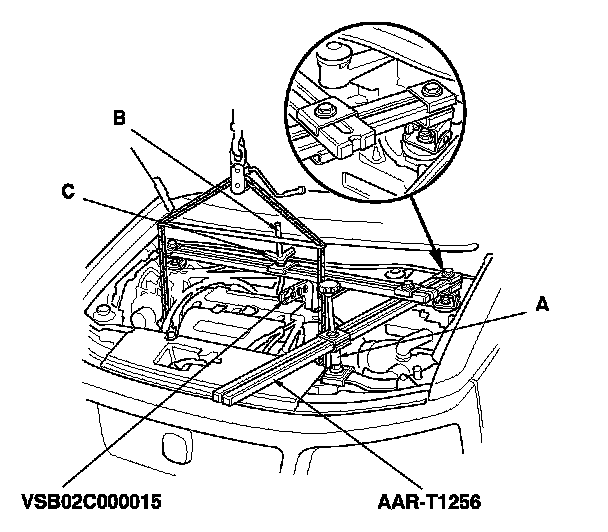 B

C

A

VSB02C000015

AAR-T1256