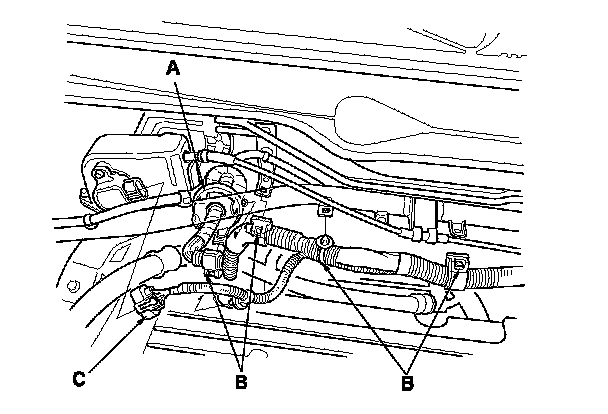 A

C

B

B