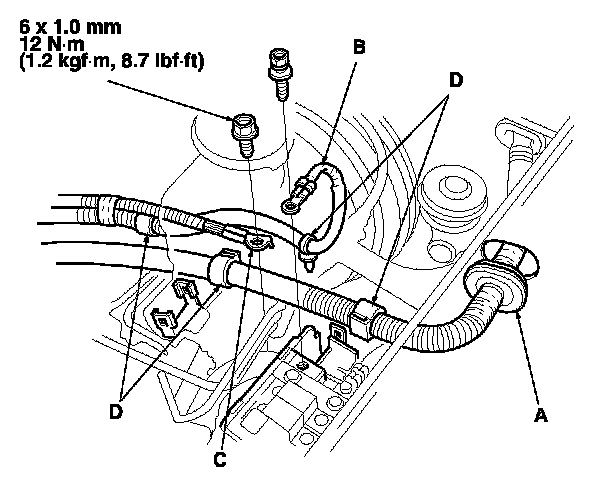 6 x 1.0 mm
12 N·m
(1.2 kgf·m, 8.7 lbf·ft)

B

D

D

C

A