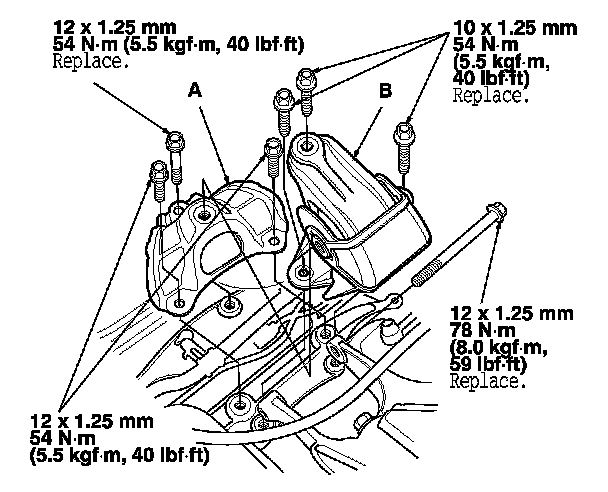 12 x 1.25 mm
54 N·m (5.5 kgf·m, 40 lbf·ft)
Replace.

10 x 1.25 mm
54 N·m
(5.5 kgf·m,
40 lbf·ft)
Replace.

A

B

12 x 1.25 mm
78 N·m
(8.0 kgf·m,
59 lbf·ft)
Replace.

12 x 1.25 mm
54 N·m
(5.5 kgf·m, 40 lbf·ft)