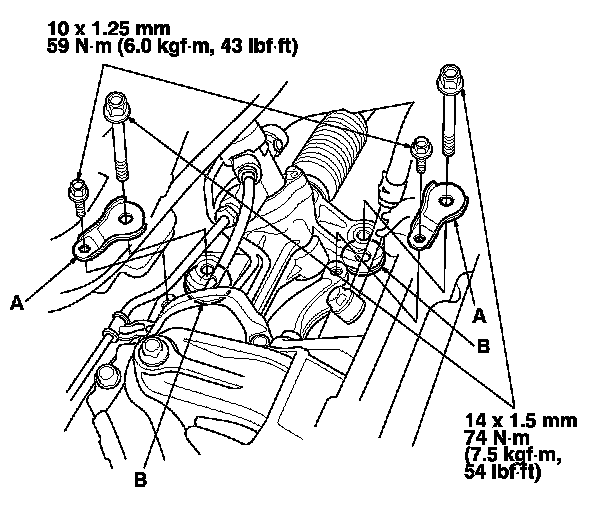 10 x 1.25 mm
59 N·m (6.0 kgf·m, 43 lbf·ft)

A

A

B

B

14 x 1.5 mm
74 N·m
(7.5 kgf·m,
54 lbf·ft)