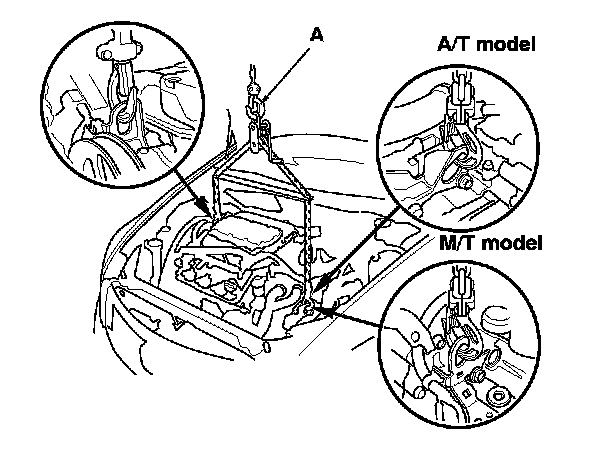 A

A/T model

M/T model