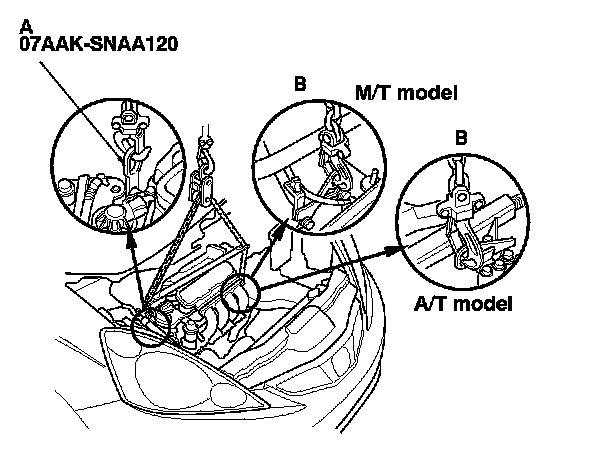 A
07AAK-SNAA120

B
M/T model

B

A/T model