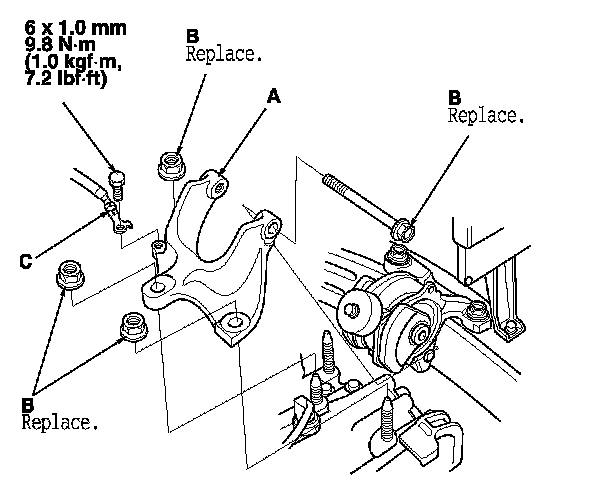 6 x 1.0 mm
9.8 N·m
(1.0 kgf·m,
7.2 lbf·ft)

B
Replace.

A

B
Replace.

C

B
Replace.