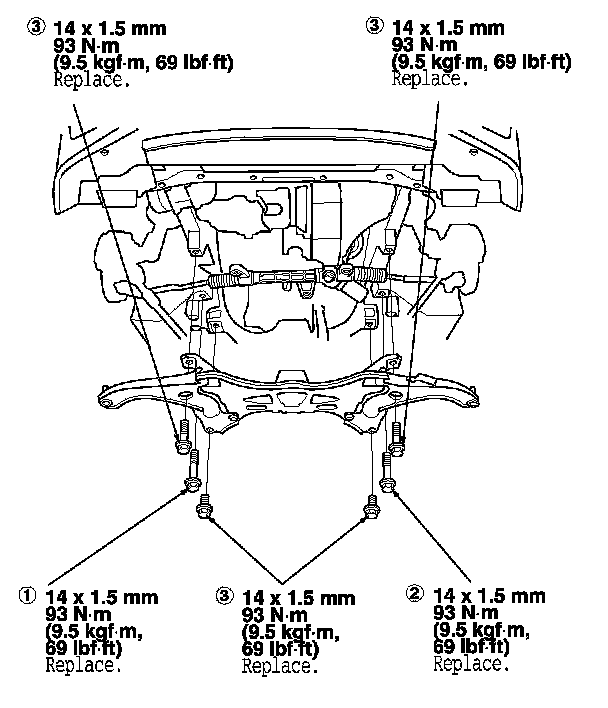 ③ 14 x 1.5 mm
93 N·m
(9.5 kgf·m, 69 lbf·ft)
Replace.

③ 14 x 1.5 mm
93 N·m
(9.5 kgf·m, 69 lbf·ft)
Replace.

① 14 x 1.5 mm
93 N·m
(9.5 kgf·m,
69 lbf·ft)
Replace.

③ 14 x 1.5 mm
93 N·m
(9.5 kgf·m,
69 lbf·ft)
Replace.

② 14 x 1.5 mm
93 N·m
(9.5 kgf·m,
69 lbf·ft)
Replace.