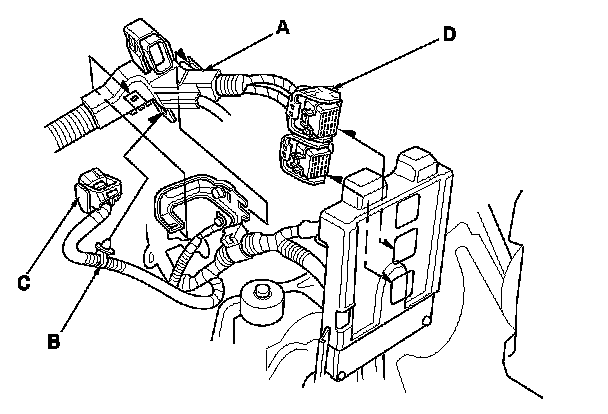 A
D
C
B