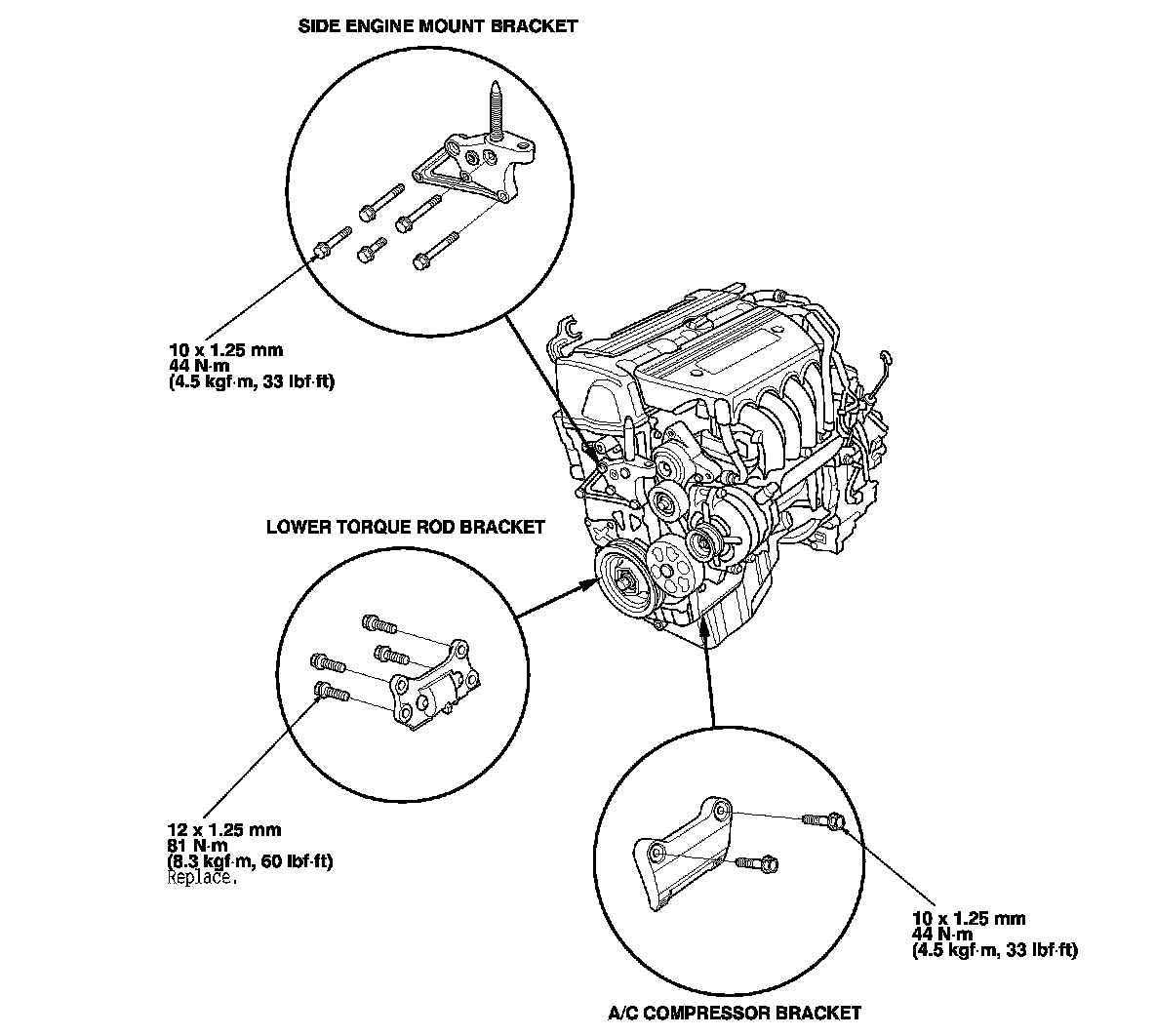 SIDE ENGINE MOUNT BRACKET

10 x 1.25 mm
44 N·m
(4.5 kgf·m, 33 lbf·ft)

LOWER TORQUE ROD BRACKET

12 x 1.25 mm
81 N·m
(8.3 kgf·m, 60 lbf·ft)
Replace.

10 x 1.25 mm
44 N·m
(4.5 kgf·m, 33 lbf·ft)

A/C COMPRESSOR BRACKET