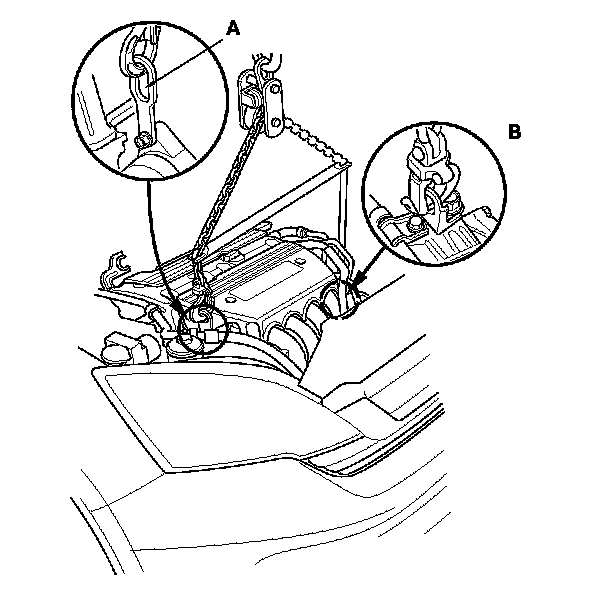 A

B