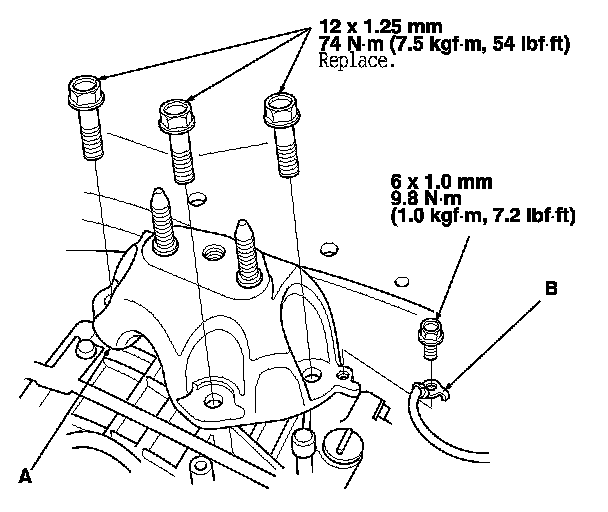 12 x 1.25 mm
74 N·m (7.5 kgf·m, 54 lbf·ft)
Replace.

6 x 1.0 mm
9.8 N·m
(1.0 kgf·m, 7.2 lbf·ft)

B

A