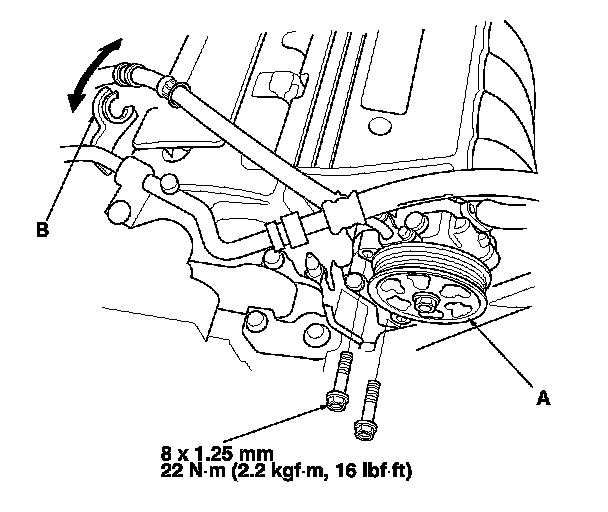 B

A

8 x 1.25 mm
22 N·m (2.2 kgf·m, 16 lbf·ft)