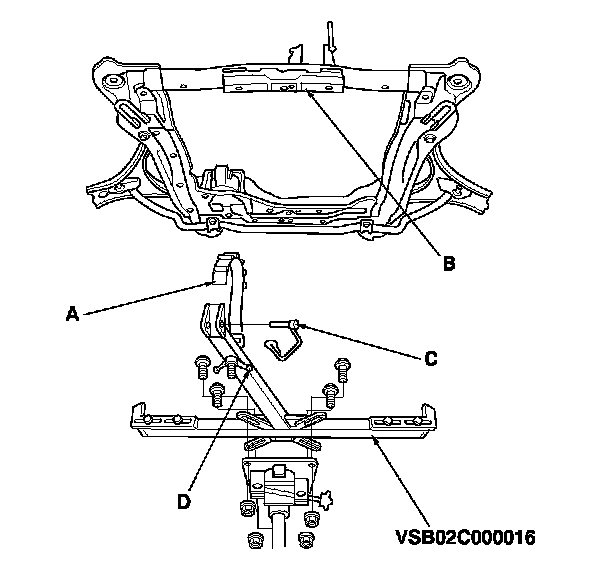 B
A
C
D
VSB02C000016