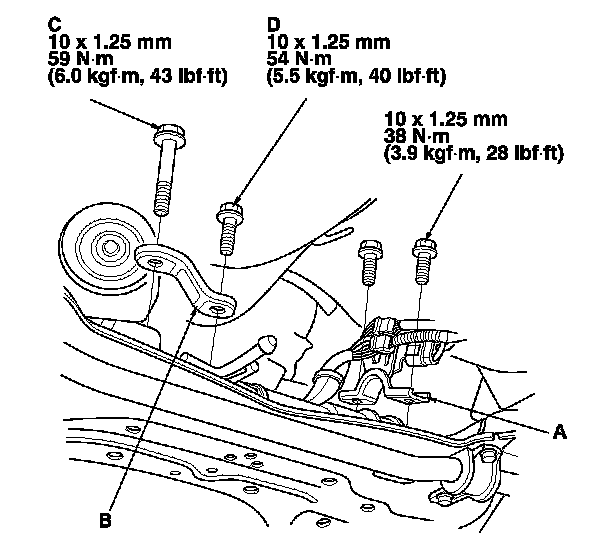 C
10 x 1.25 mm
59 N·m
(6.0 kgf·m, 43 lbf·ft)

D
10 x 1.25 mm
54 N·m
(5.5 kgf·m, 40 lbf·ft)

10 x 1.25 mm
38 N·m
(3.9 kgf·m, 28 lbf·ft)

A

B