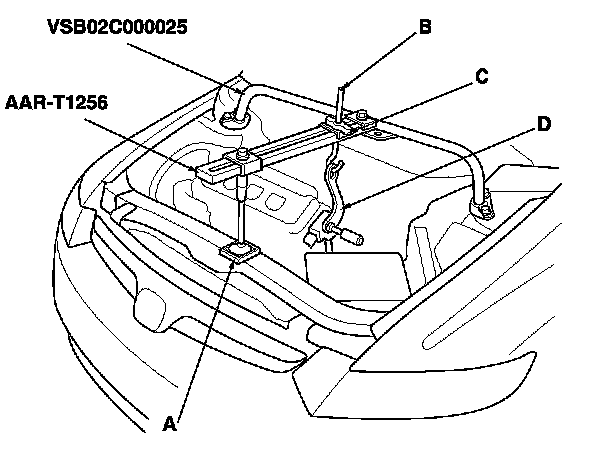 VSB02C000025

B

C

AAR-T1256

D

A