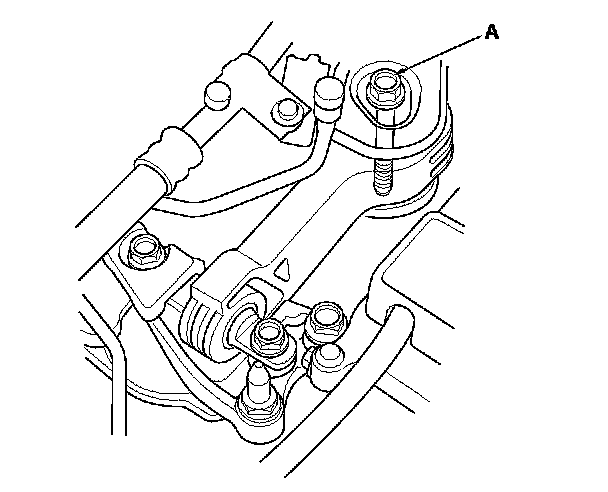 A