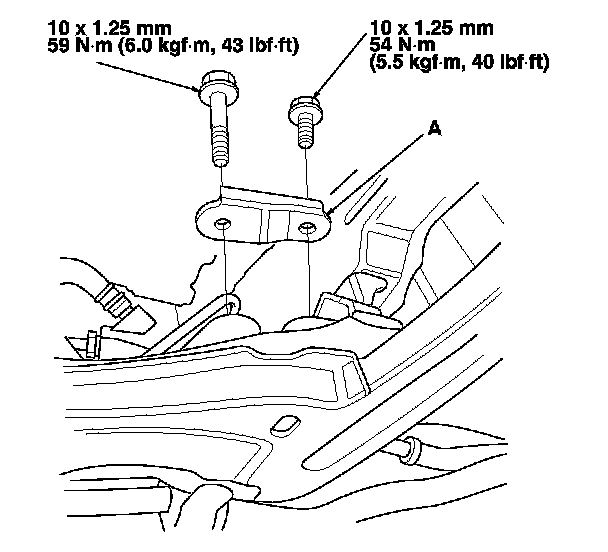 10 x 1.25 mm
59 N·m (6.0 kgf·m, 43 lbf·ft)

10 x 1.25 mm
54 N·m
(5.5 kgf·m, 40 lbf·ft)

A