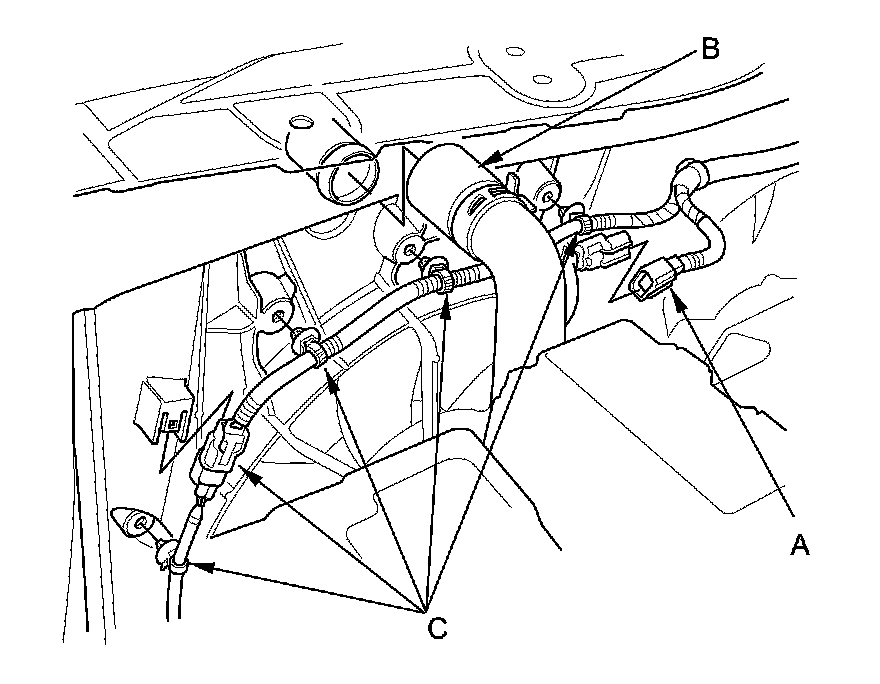 B

A

C