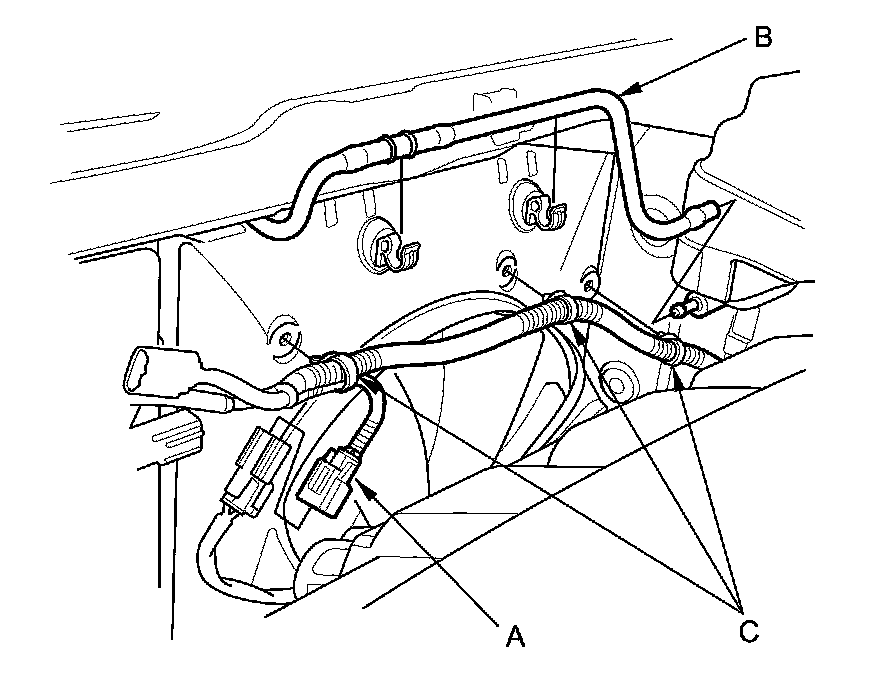 B

A

C