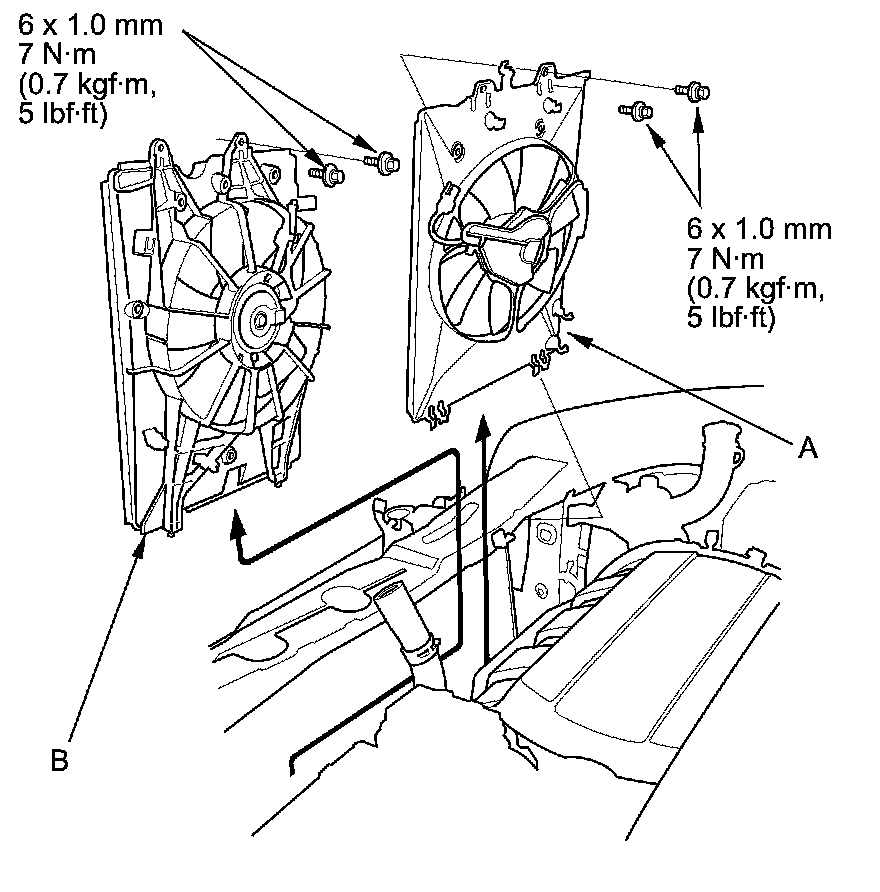 6 x 1.0 mm
7 N·m
(0.7 kgf·m,
5 lbf·ft)

6 x 1.0 mm
7 N·m
(0.7 kgf·m,
5 lbf·ft)

A

B