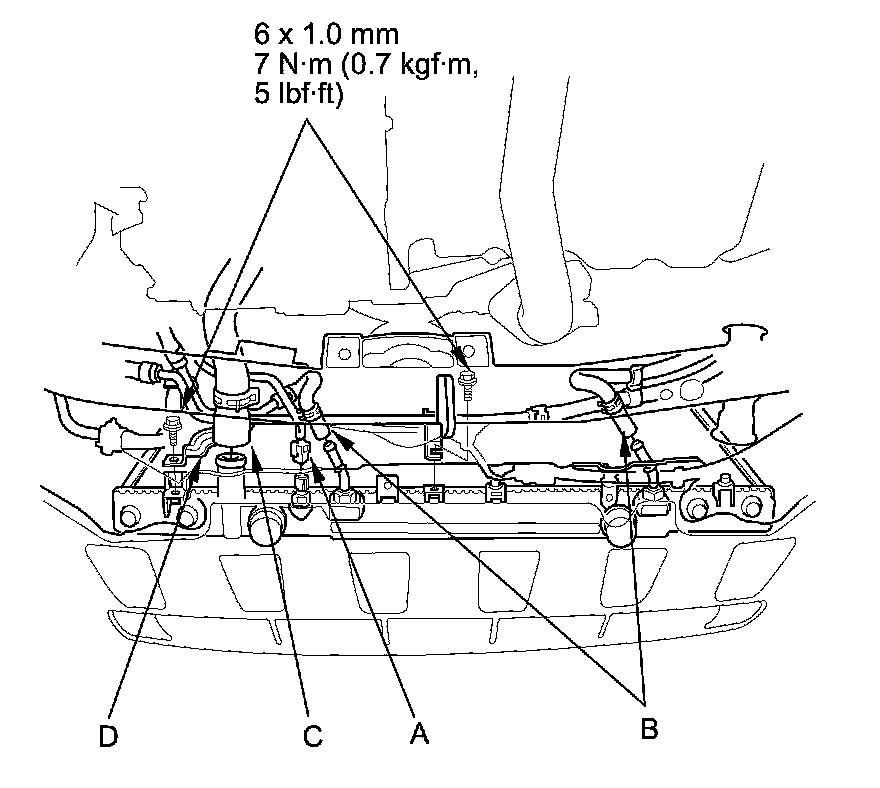 6 x 1.0 mm
7 N·m (0.7 kgf·m, 5 lbf·ft)

D
C
A
B