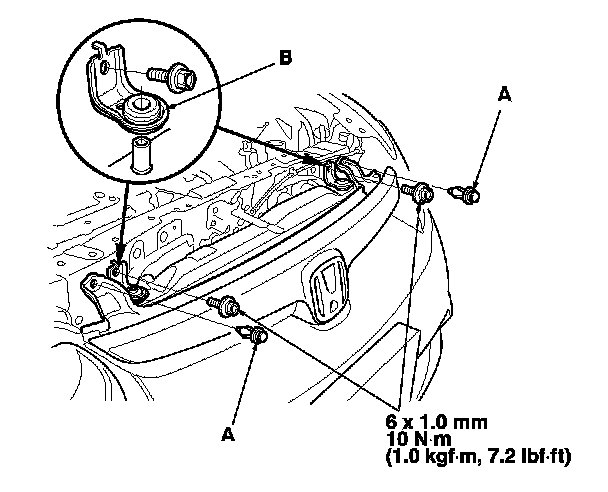 B

A

A

6 x 1.0 mm
10 N·m
(1.0 kgf·m, 7.2 lbf·ft)