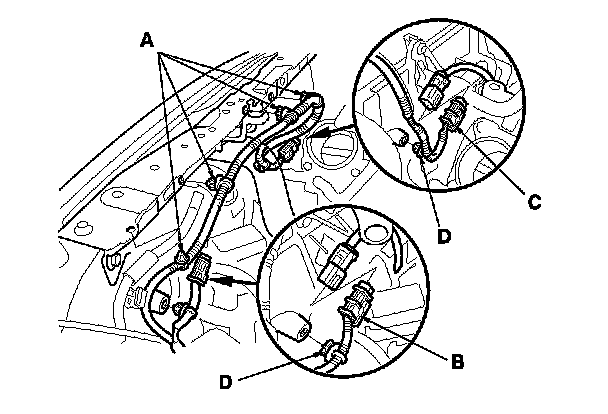 A
C
D
B
D