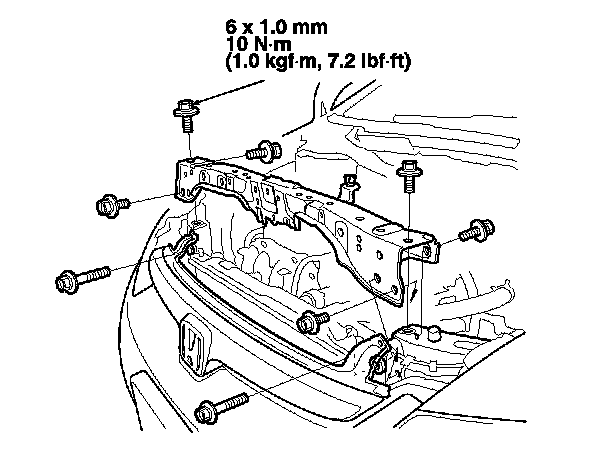 6 x 1.0 mm
10 N·m
(1.0 kgf·m, 7.2 lbf·ft)