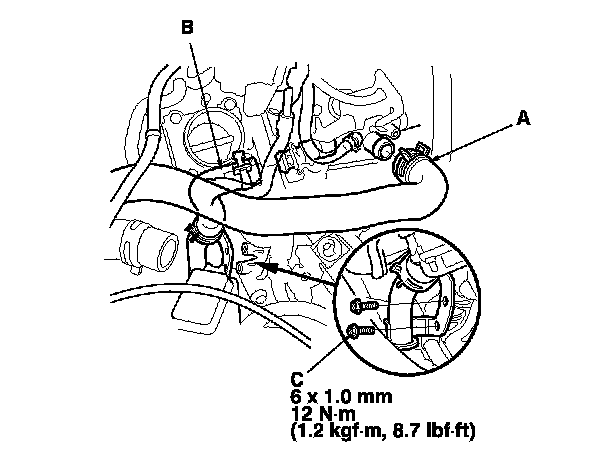 B

A

C
6 x 1.0 mm
12 N·m
(1.2 kgf·m, 8.7 lbf·ft)