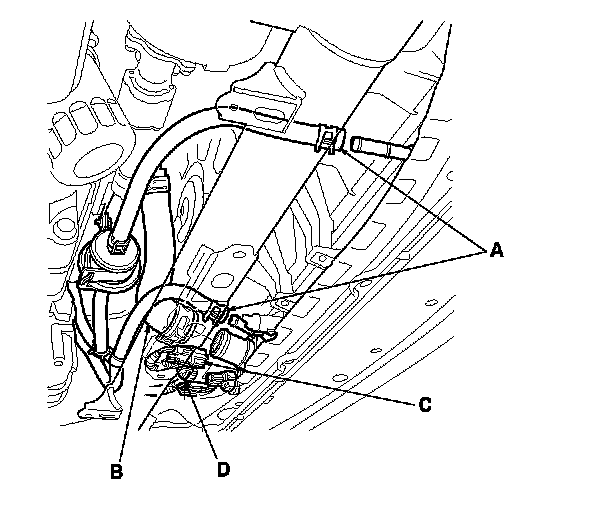 A
C
B
D