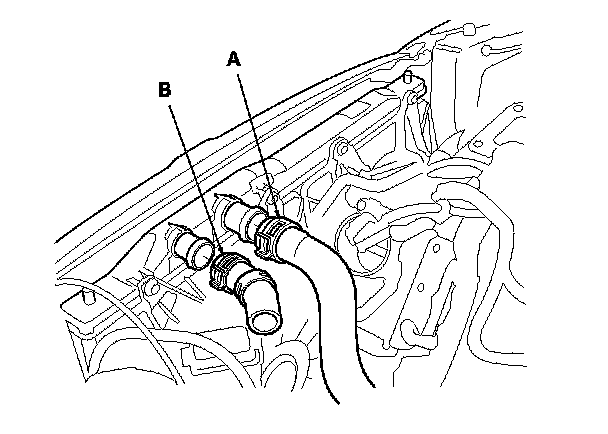 A

B