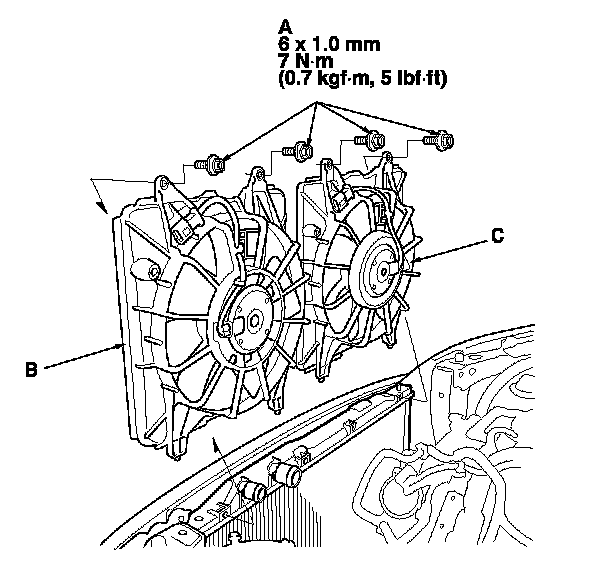 A
6 x 1.0 mm
7 N·m
(0.7 kgf·m, 5 lbf·ft)

C

B