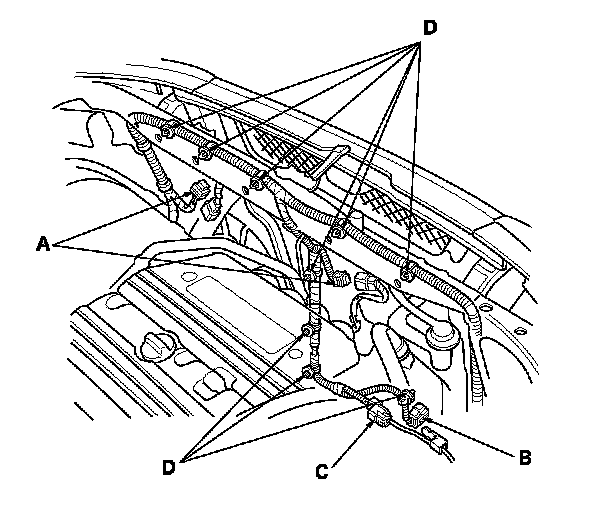 D
A
D
C
B