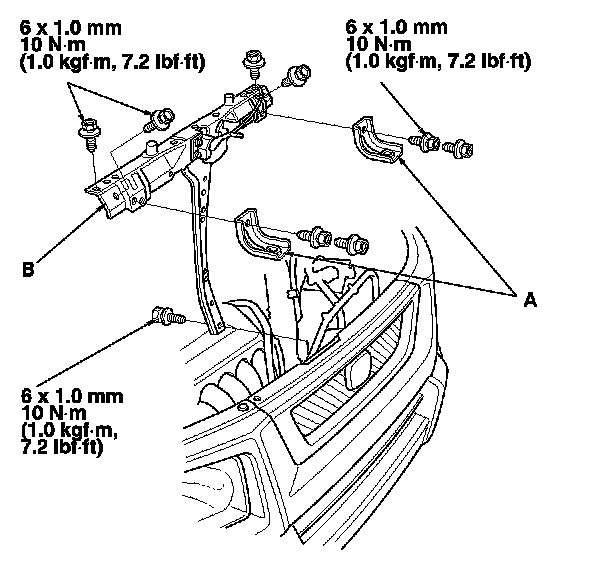 6 x 1.0 mm
10 N·m
(1.0 kgf·m, 7.2 lbf·ft)

6 x 1.0 mm
10 N·m
(1.0 kgf·m, 7.2 lbf·ft)

B

A

6 x 1.0 mm
10 N·m
(1.0 kgf·m,
7.2 lbf·ft)