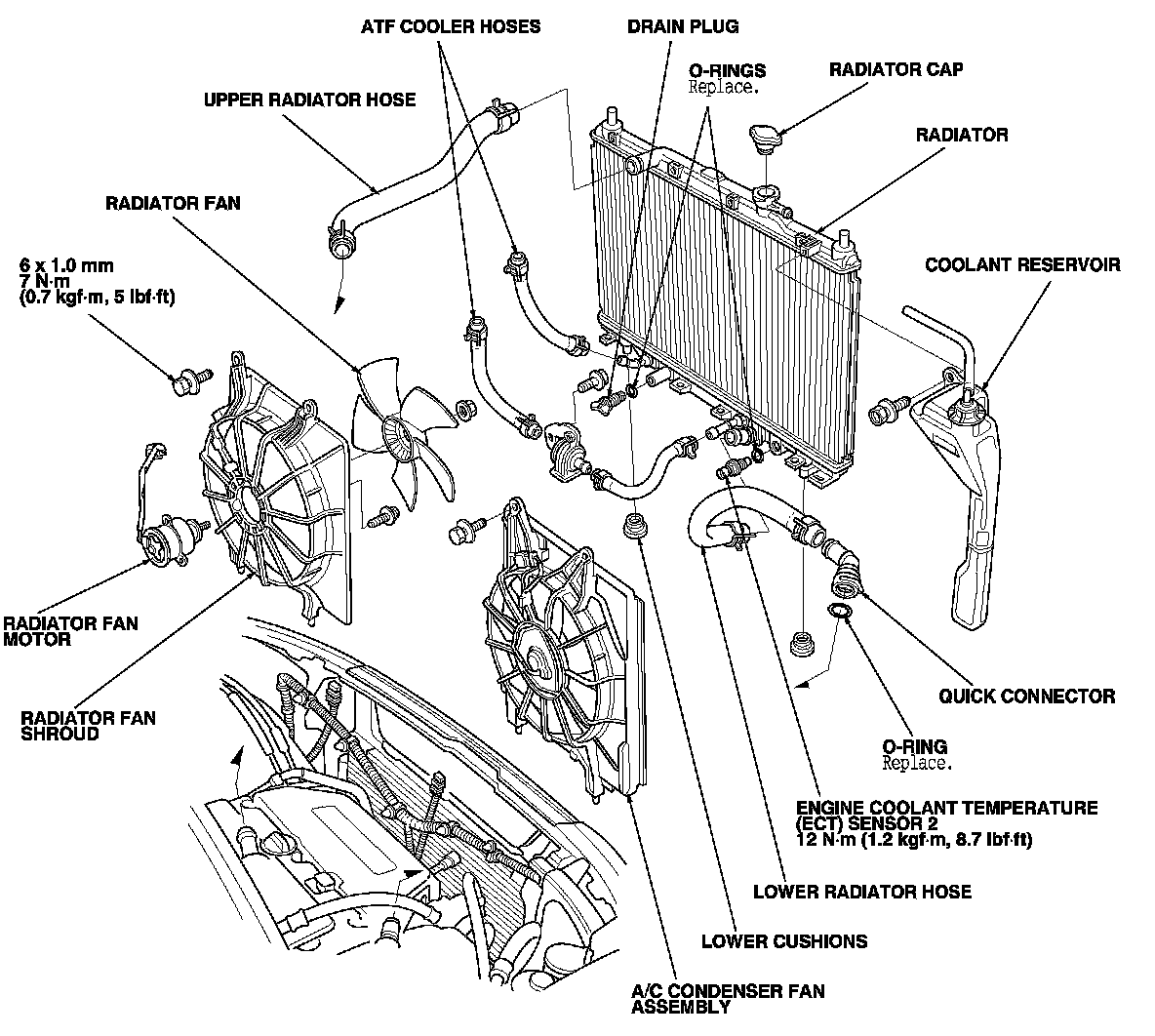 ATF COOLER HOSES

DRAIN PLUG

O-RINGS
Replace.

RADIATOR CAP

UPPER RADIATOR HOSE

RADIATOR

RADIATOR FAN

6 x 1.0 mm
7 N·m
(0.7 kgf·m, 5 lbf·ft)

COOLANT RESERVOIR

RADIATOR FAN MOTOR

RADIATOR FAN SHROUD

QUICK CONNECTOR

O-RING
Replace.

ENGINE COOLANT TEMPERATURE (ECT) SENSOR 2
12 N·m (1.2 kgf·m, 8.7 lbf·ft)

LOWER RADIATOR HOSE

LOWER CUSHIONS

A/C CONDENSER FAN ASSEMBLY