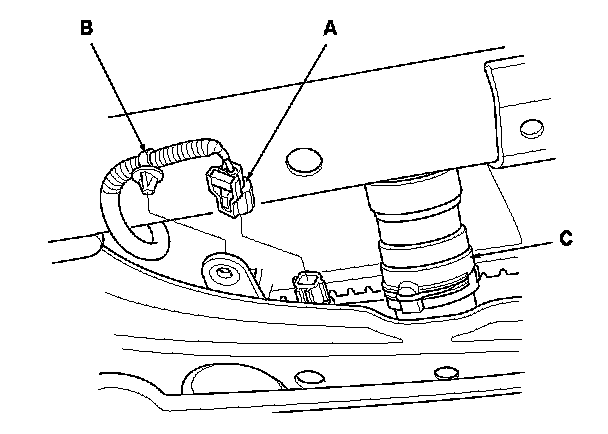 B

A

C