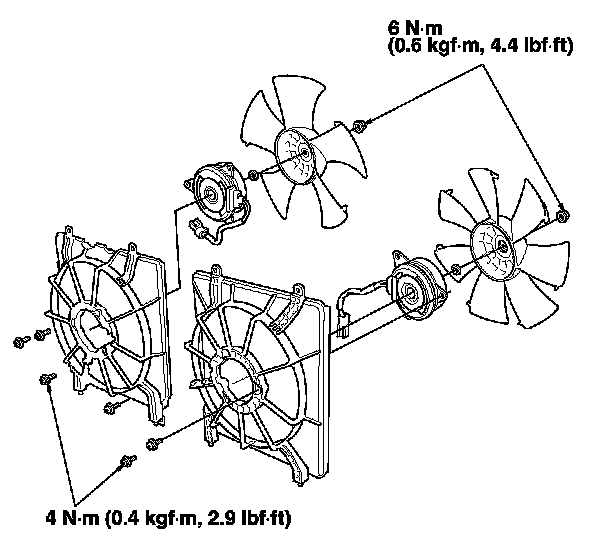 6 N·m
(0.6 kgf·m, 4.4 lbf·ft)

4 N·m (0.4 kgf·m, 2.9 lbf·ft)