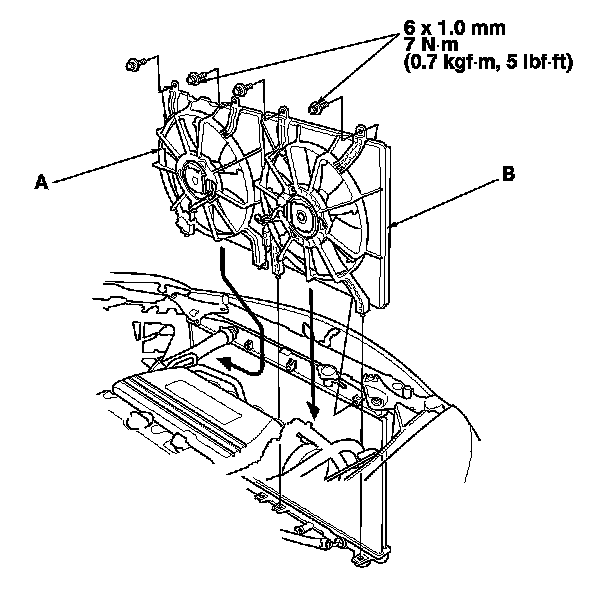 6 x 1.0 mm
7 N·m
(0.7 kgf·m, 5 lbf·ft)

A

B