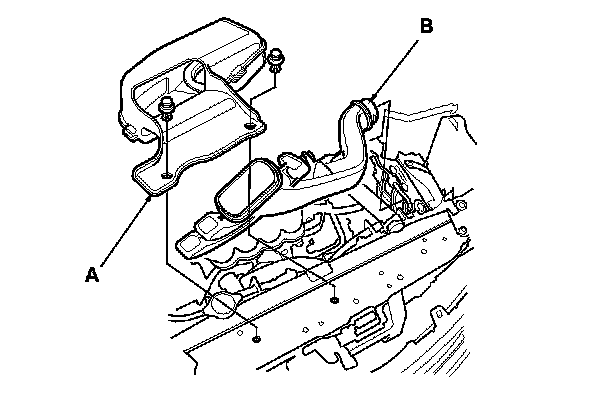 B

A