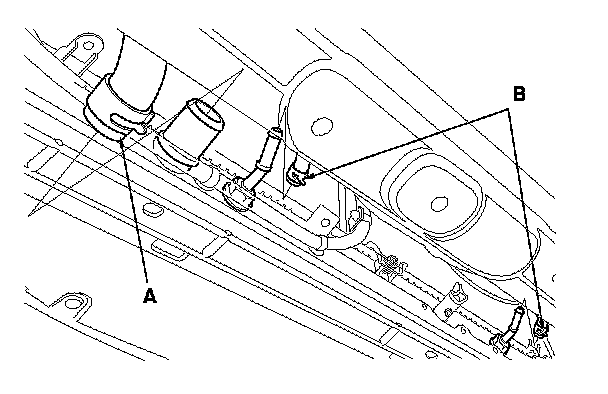 B

A