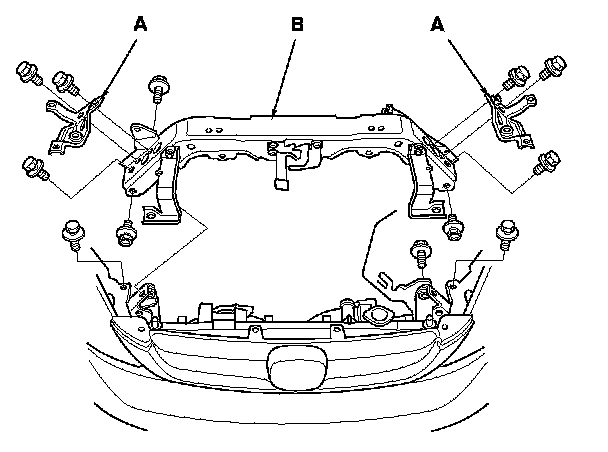 A
B
A