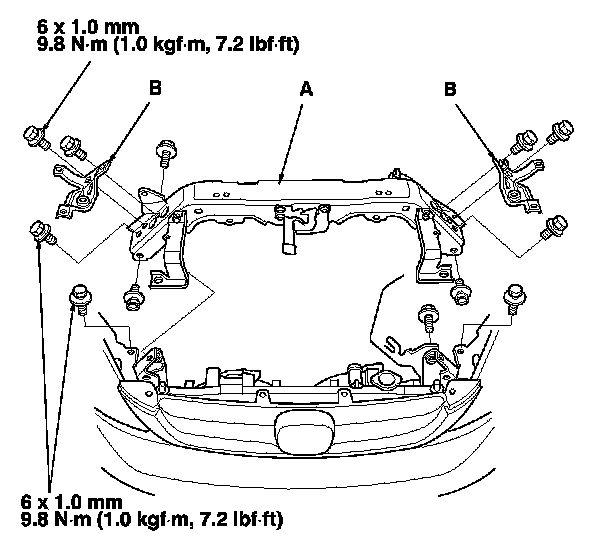 6 x 1.0 mm
9.8 N·m (1.0 kgf·m, 7.2 lbf·ft)

B

A

B

6 x 1.0 mm
9.8 N·m (1.0 kgf·m, 7.2 lbf·ft)