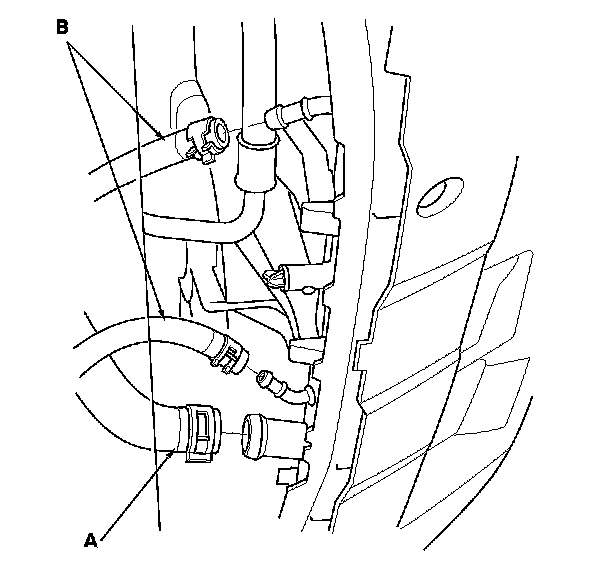 B

A