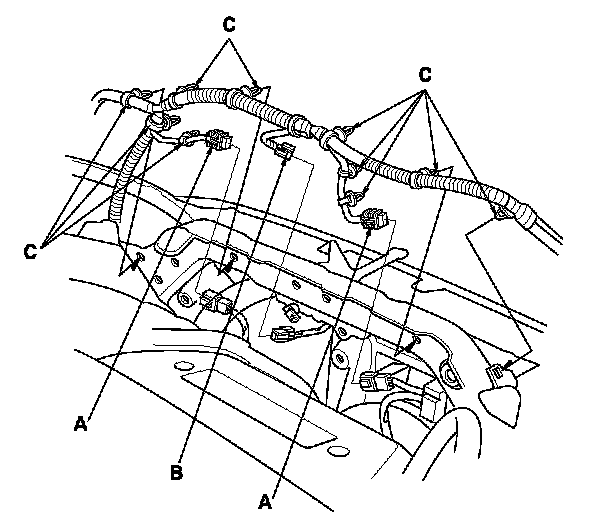 C
C
C
A
B
A