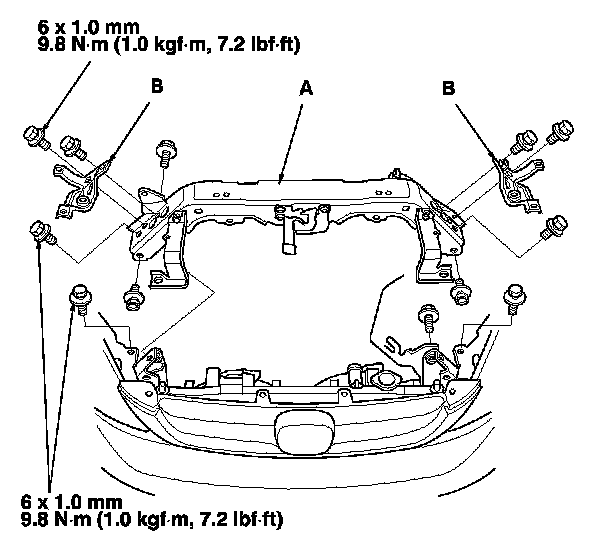 6 x 1.0 mm
9.8 N·m (1.0 kgf·m, 7.2 lbf·ft)

B

A

B

6 x 1.0 mm
9.8 N·m (1.0 kgf·m, 7.2 lbf·ft)