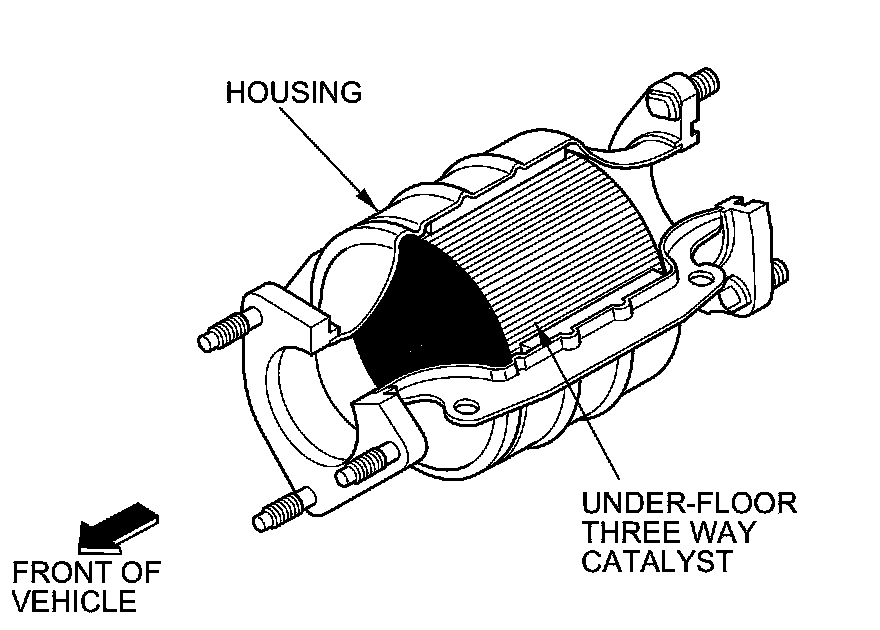 HOUSING

UNDER-FLOOR
THREE WAY
CATALYST

FRONT OF
VEHICLE