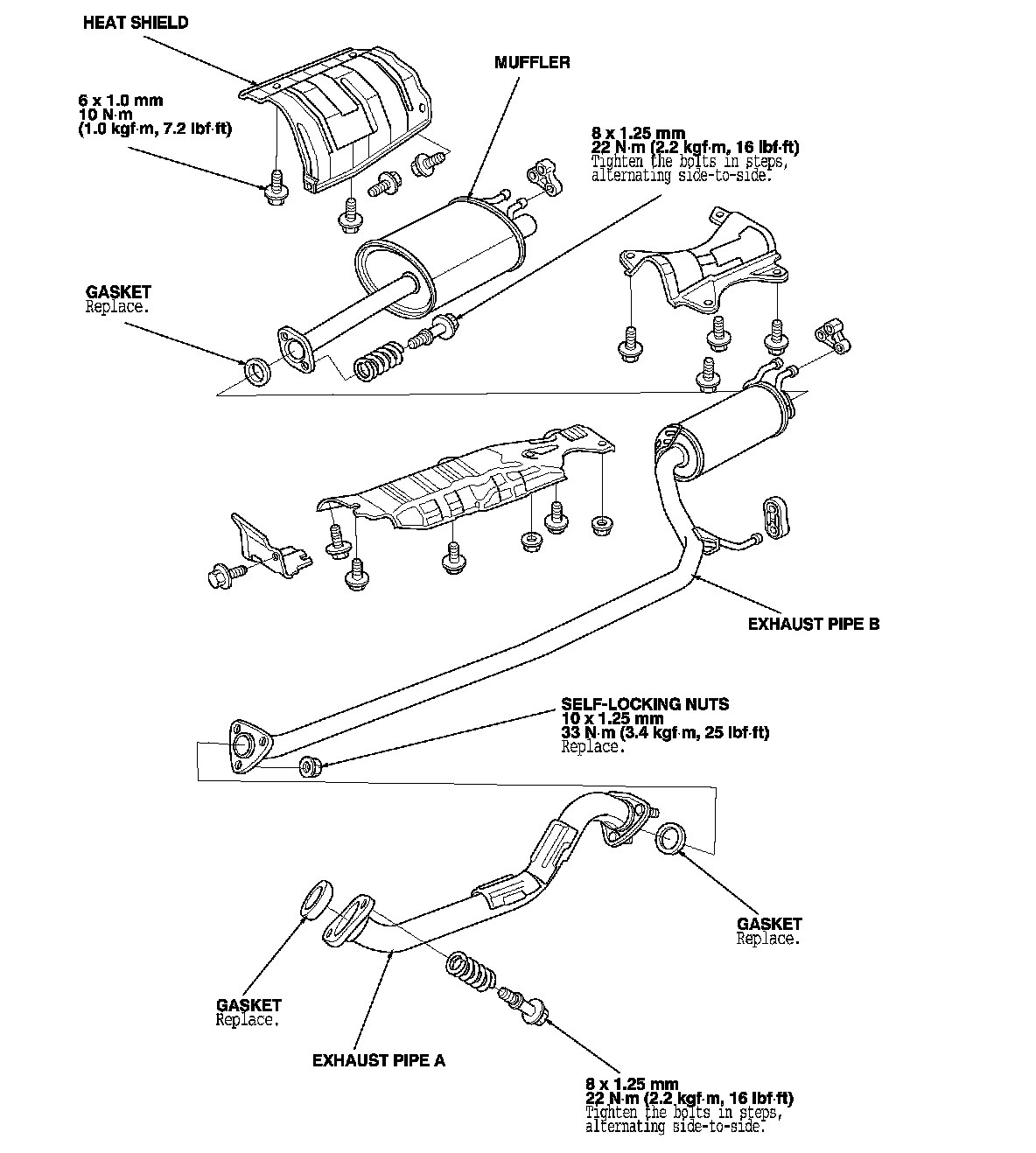 HEAT SHIELD

6 x 1.0 mm
10 N·m
(1.0 kgf·m, 7.2 lbf·ft)

MUFFLER

8 x 1.25 mm
22 N·m (2.2 kgf·m, 16 lbf·ft)
Tighten the bolts in steps, alternating side-to-side.

GASKET
Replace.

EXHAUST PIPE B

SELF-LOCKING NUTS
10 x 1.25 mm
33 N·m (3.4 kgf·m, 25 lbf·ft)
Replace.

GASKET
Replace.

GASKET
Replace.

EXHAUST PIPE A

8 x 1.25 mm
22 N·m (2.2 kgf·m, 16 lbf·ft)
Tighten the bolts in steps, alternating side-to-side.