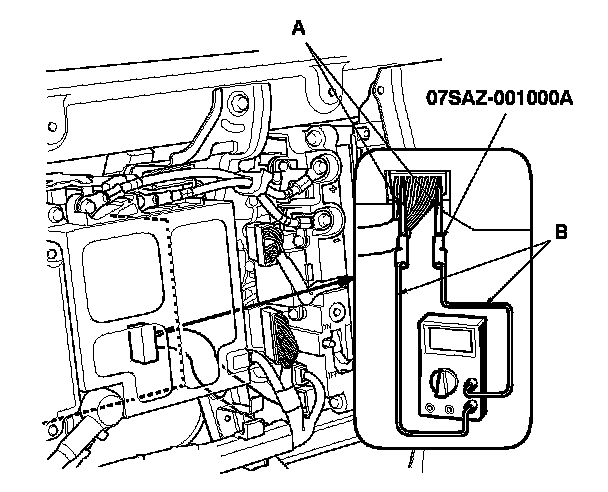 A
07SAZ-001000A
B