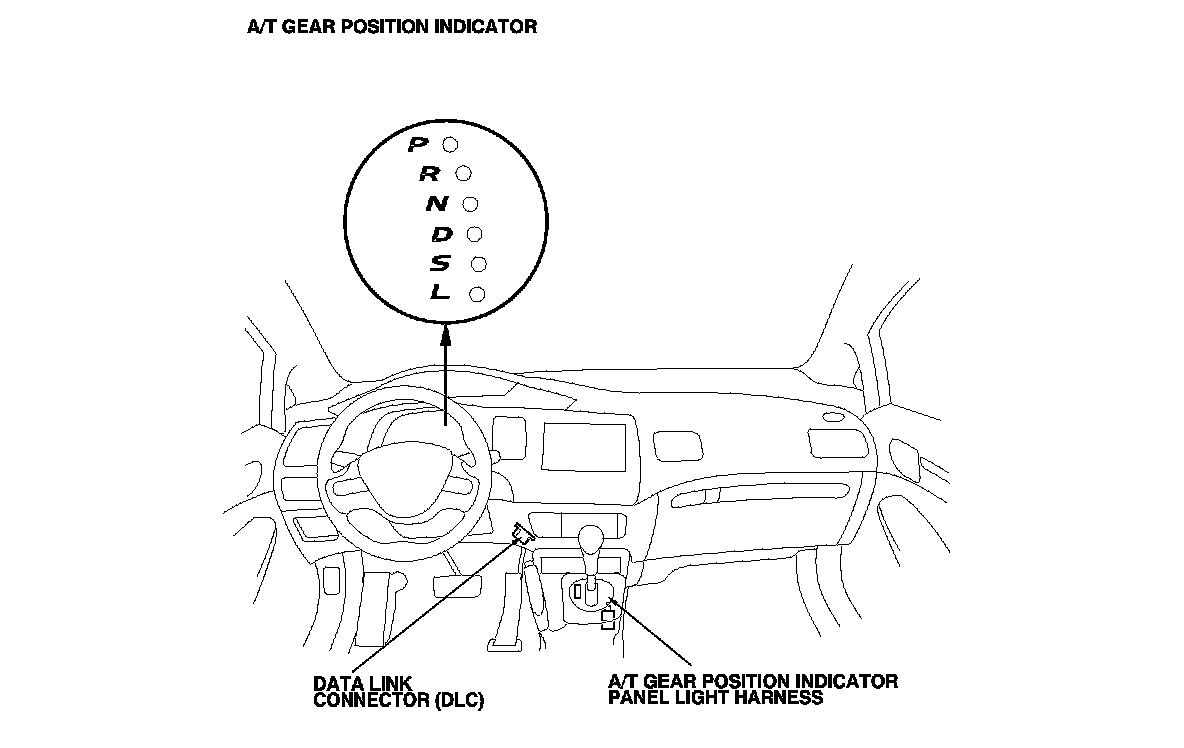 A/T GEAR POSITION INDICATOR

P
R
N
D
S
L

DATA LINK CONNECTOR (DLC)

A/T GEAR POSITION INDICATOR PANEL LIGHT HARNESS