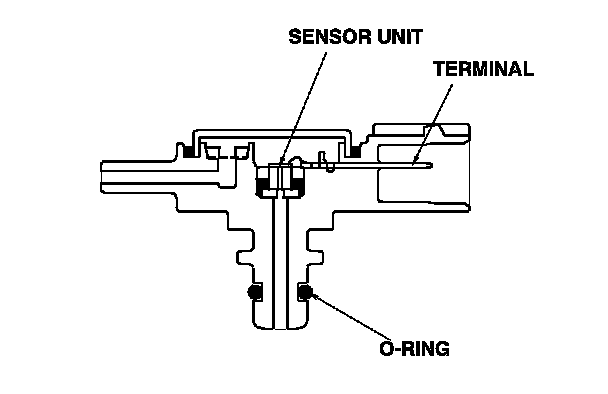 SENSOR UNIT
TERMINAL
O-RING