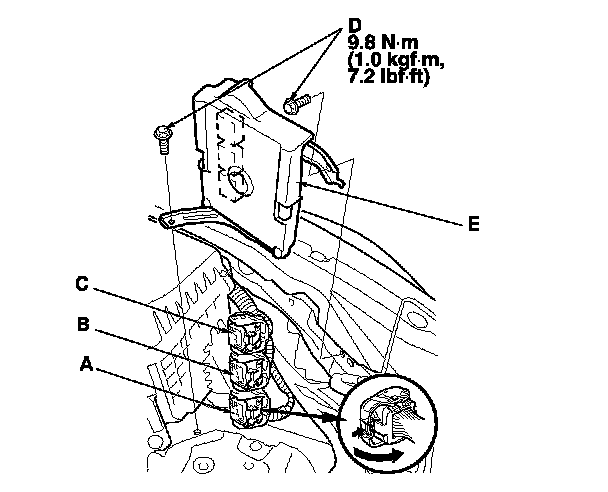 D
9.8 N·m
(1.0 kgf·m,
7.2 lbf·ft)

E

C

B

A