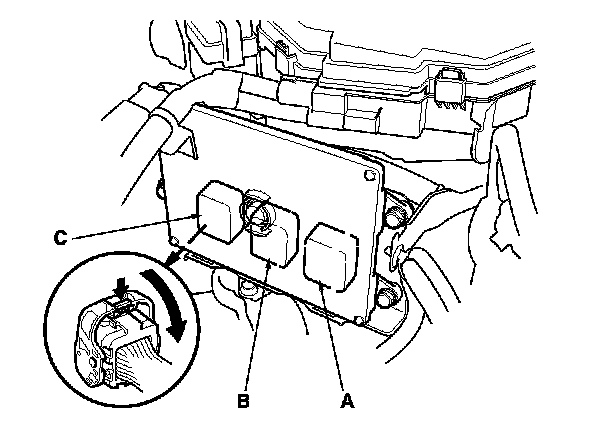 C

B

A